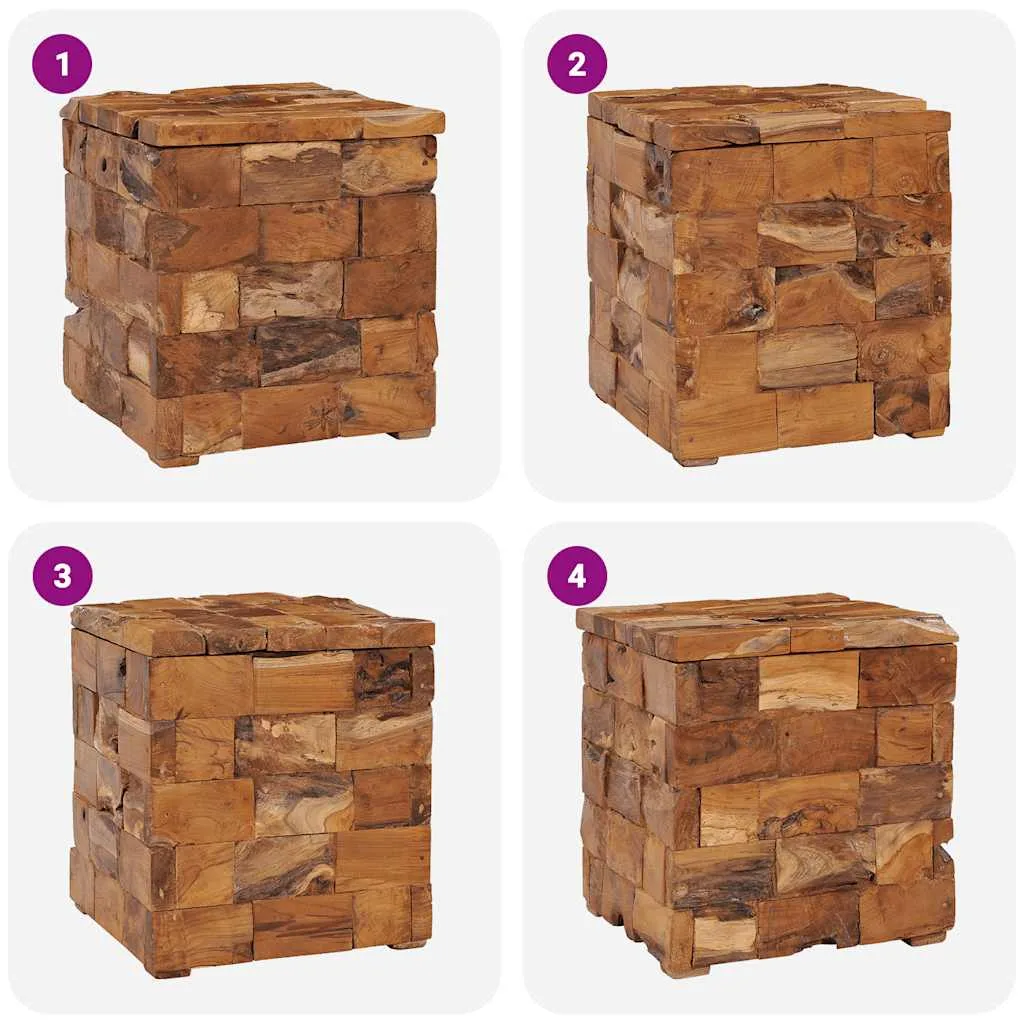 1

2

3

4