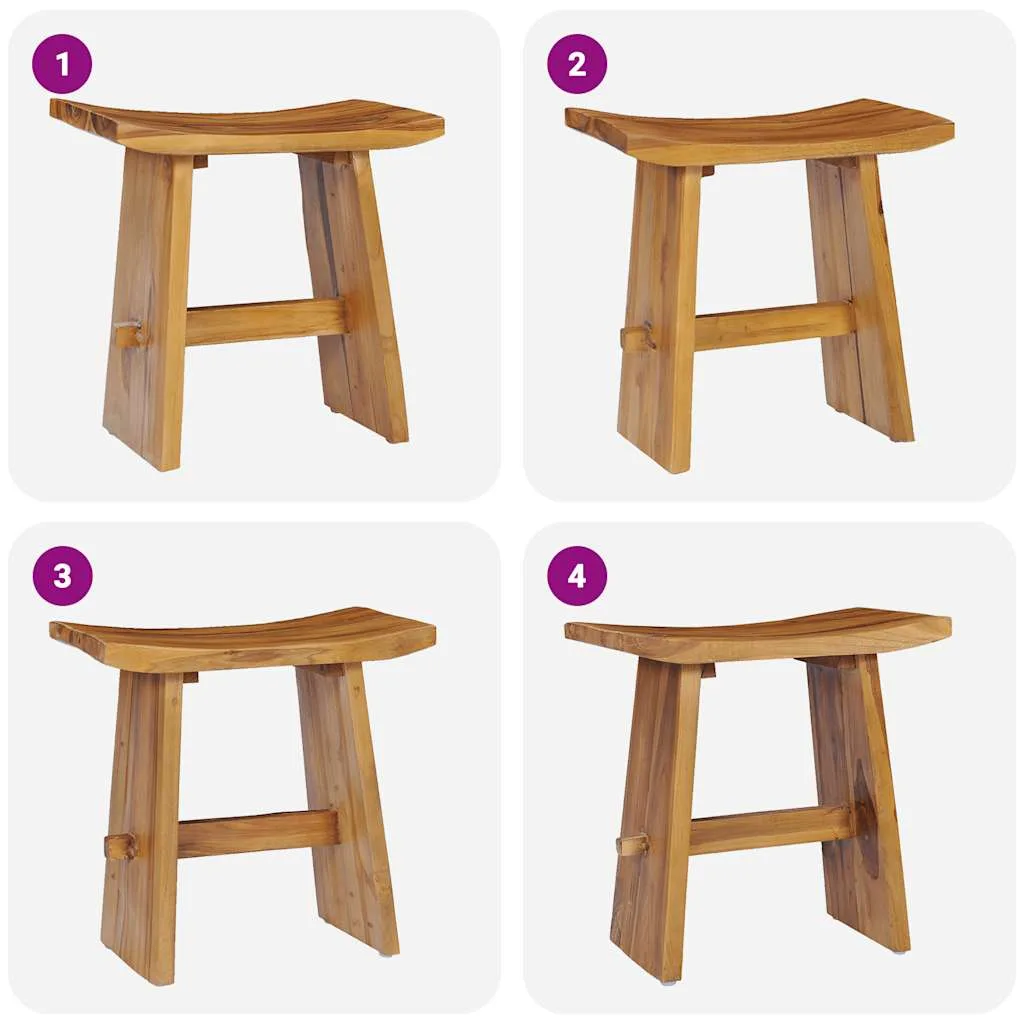 1

2

3

4