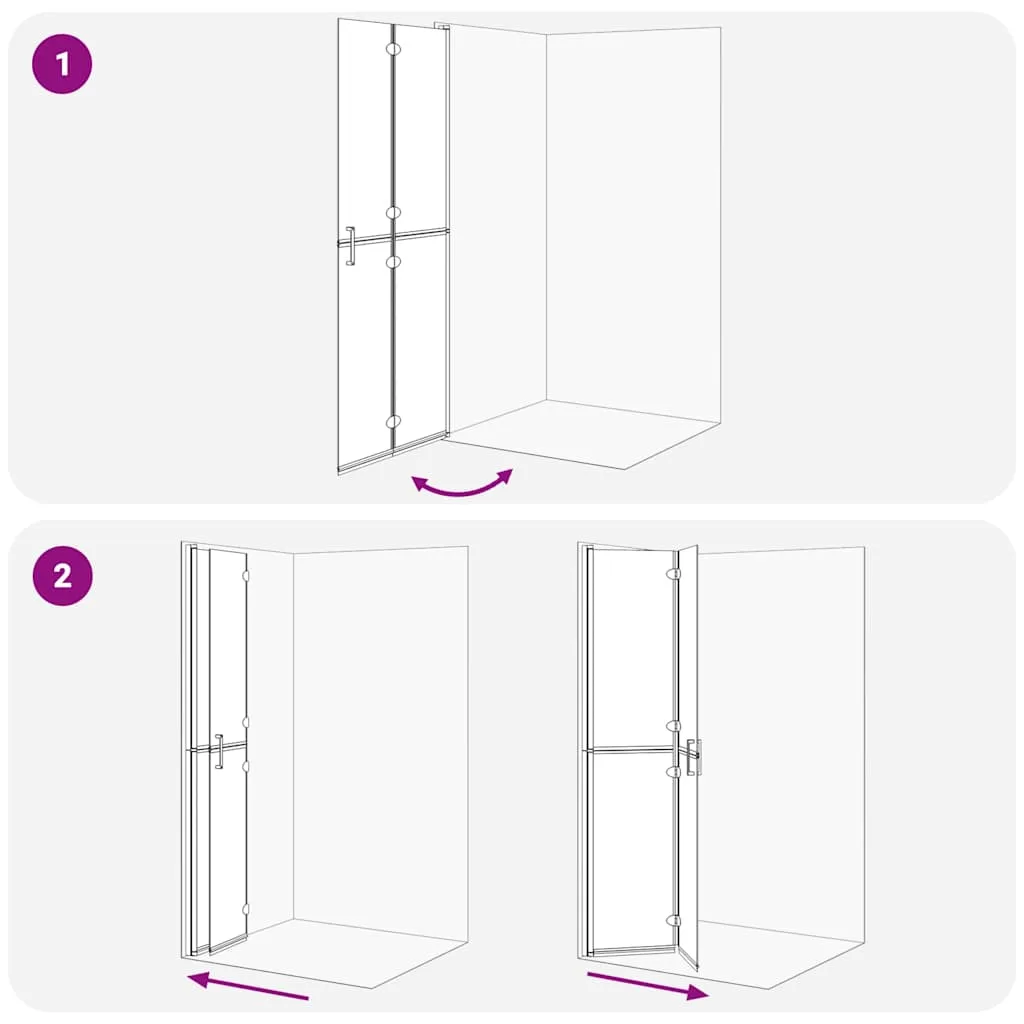 1

2