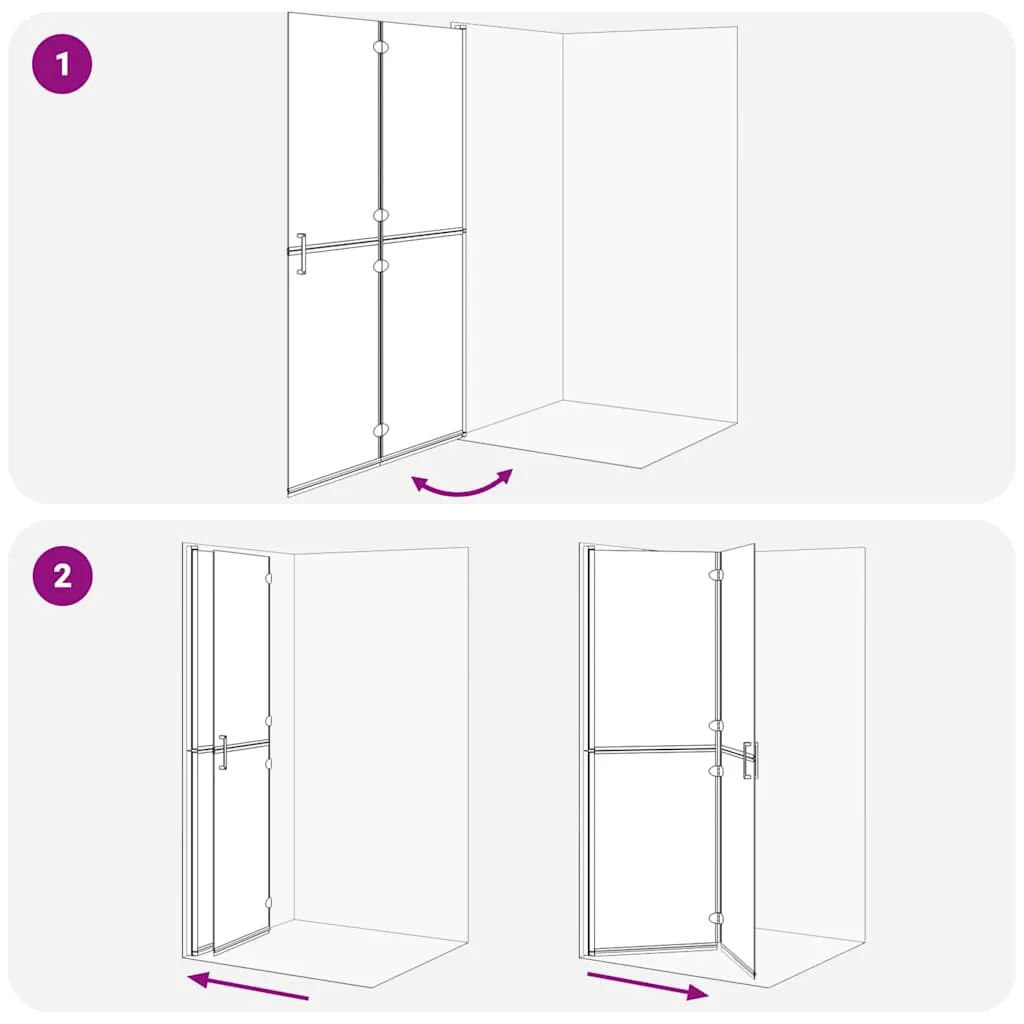 1

2