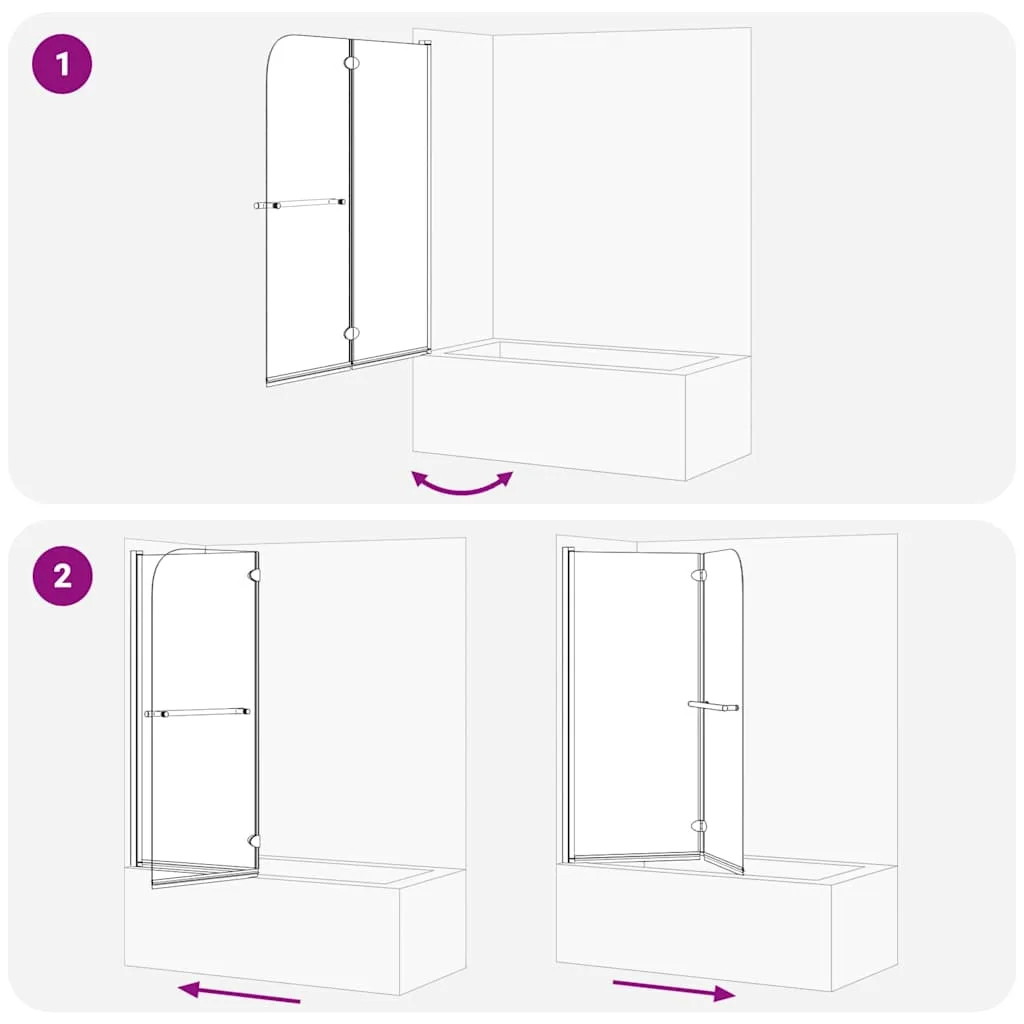 1

2